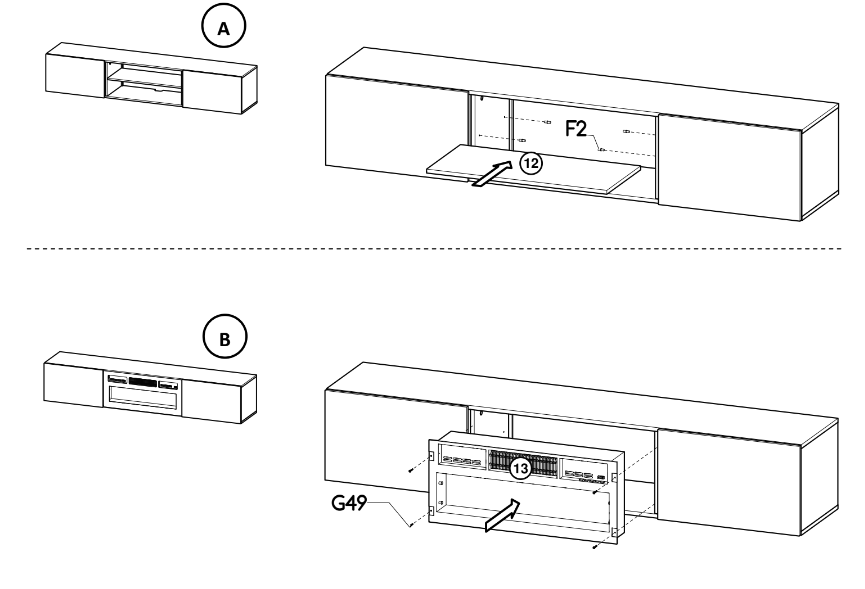 A

F2

12

B

13

G49