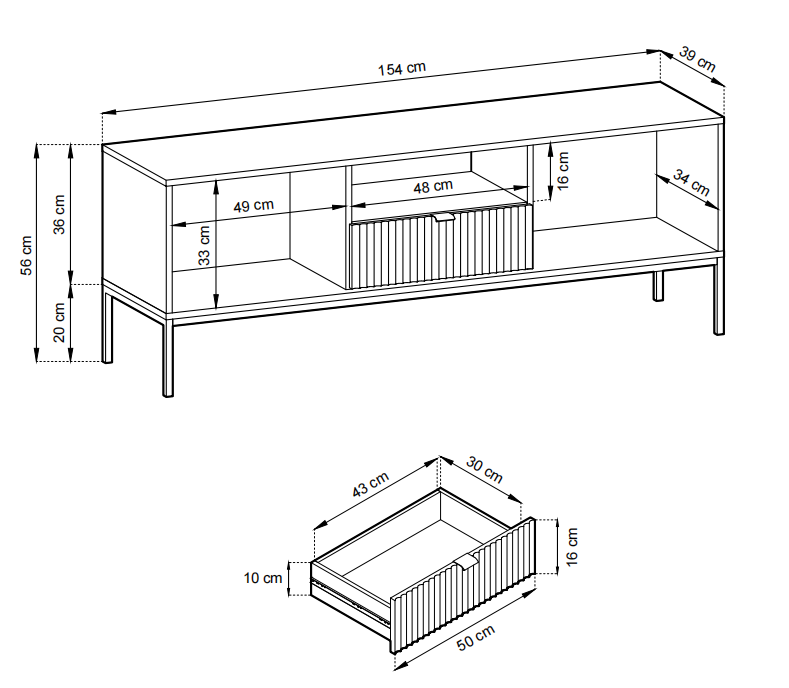 154 cm
39 cm
56 cm
36 cm
20 cm
49 cm
33 cm
48 cm
16 cm
34 cm
43 cm
30 cm
16 cm
10 cm
50 cm