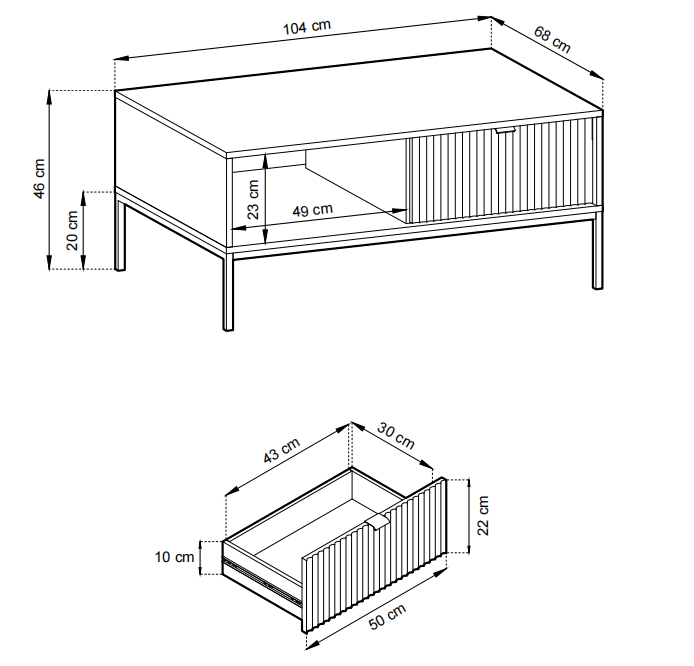 104 cm
68 cm
46 cm
20 cm
23 cm
49 cm
43 cm
30 cm
22 cm
10 cm
50 cm