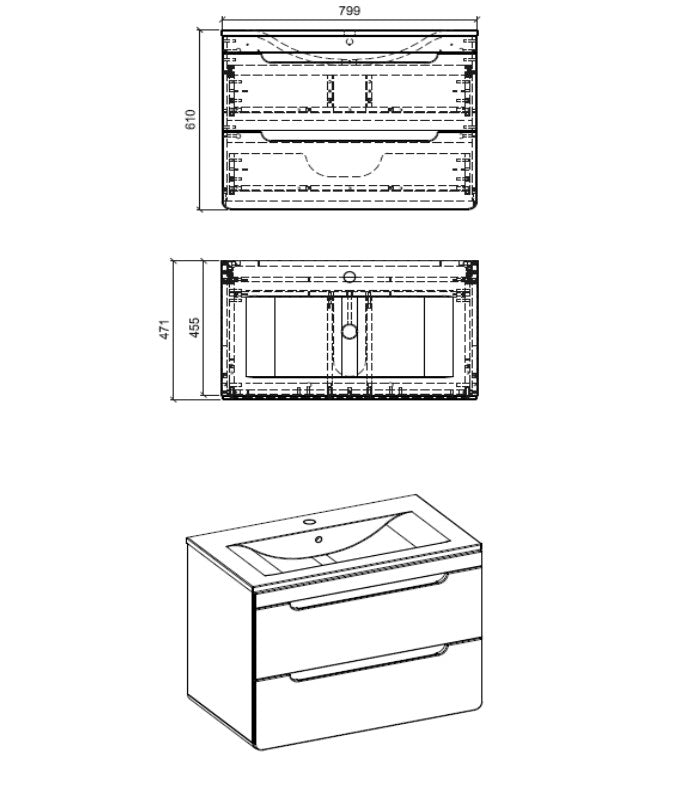 799

610

471

455